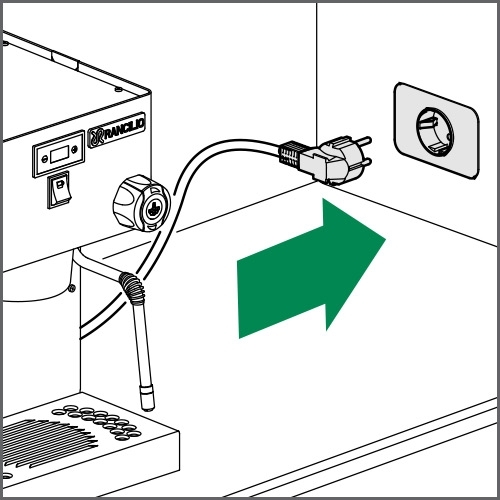 RANCILIO